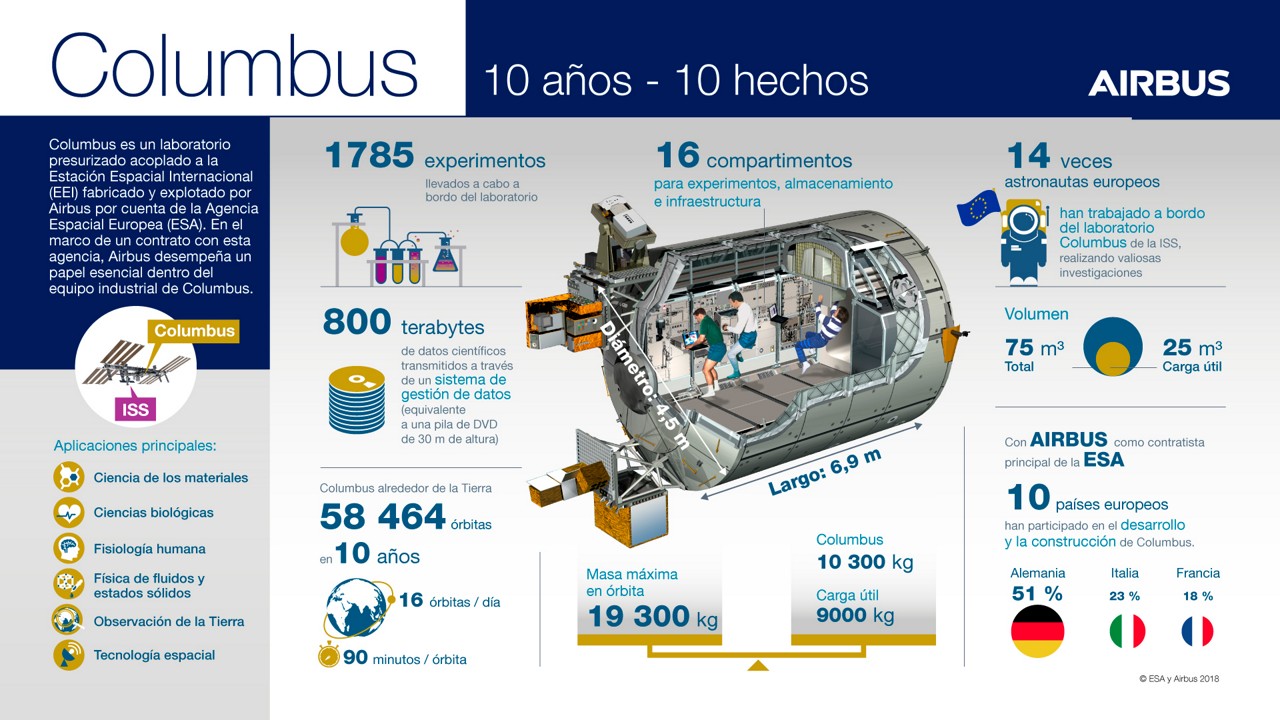 Columbus

10 años - 10 hechos

AIRBUS

Columbus es un laboratorio presurizado acoplado a la Estación Espacial Internacional (EEI) fabricado y explotado por Airbus por cuenta de la Agencia Espacial Europea (ESA). En el marco de un contrato con esta agencia, Airbus desempeña un papel esencial dentro del equipo industrial de Columbus.

Columbus

ISS

Aplicaciones principales:

Ciencia de los materiales

Ciencias biológicas

Fisiología humana

Física de fluidos y estados sólidos

Observación de la Tierra

Tecnología espacial

1785 experimentos
llevados a cabo a bordo del laboratorio

800 terabytes
de datos científicos transmitidos a través de un sistema de gestión de datos (equivalente a una pila de DVD de 30 m de altura)

Columbus alrededor de la Tierra
58 464 órbitas
en 10 años

16 órbitas / día

90 minutos / órbita

16 compartimentos
para experimentos, almacenamiento e infraestructura

Diámetro: 4,5 m

Largo: 6,9 m

Masa máxima en órbita
19 300 kg

Columbus
10 300 kg

Carga útil
9000 kg

14 veces
astronautas europeos
han trabajado a bordo del laboratorio Columbus de la ISS, realizando valiosas investigaciones

Volumen
75 m³
Total
25 m³
Carga útil

Con AIRBUS como contratista principal de la ESA

10 países europeos
han participado en el desarrollo y la construcción de Columbus.

Alemania
51 %

Italia
23 %

Francia
18 %

© ESA y Airbus 2018